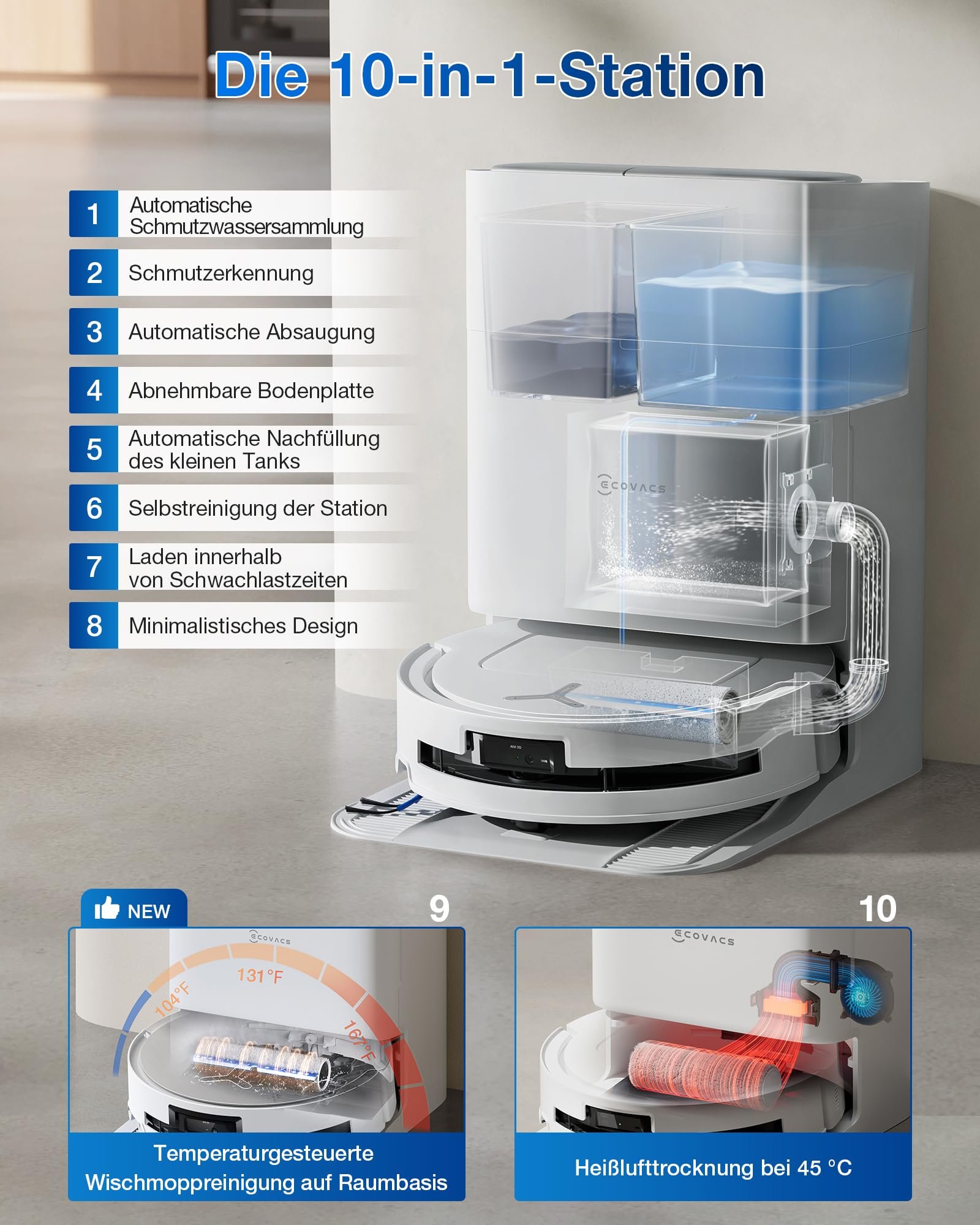 Die 10-in-1-Station

1 Automatische Schmutzwassersammlung

2 Schmutzerkennung

3 Automatische Absaugung

4 Abnehmbare Bodenplatte

5 Automatische Nachfüllung des kleinen Tanks

6 Selbstreinigung der Station

7 Laden innerhalb von Schwachlastzeiten

8 Minimalistisches Design

ECOVACS

AIVI 3D

NEW

9

ECOVACS

104°F

131°F

167°F

Temperaturgesteuerte Wischmoppreinigung auf Raumbasis

10

ECOVACS

Heißlufttrocknung bei 45 °C