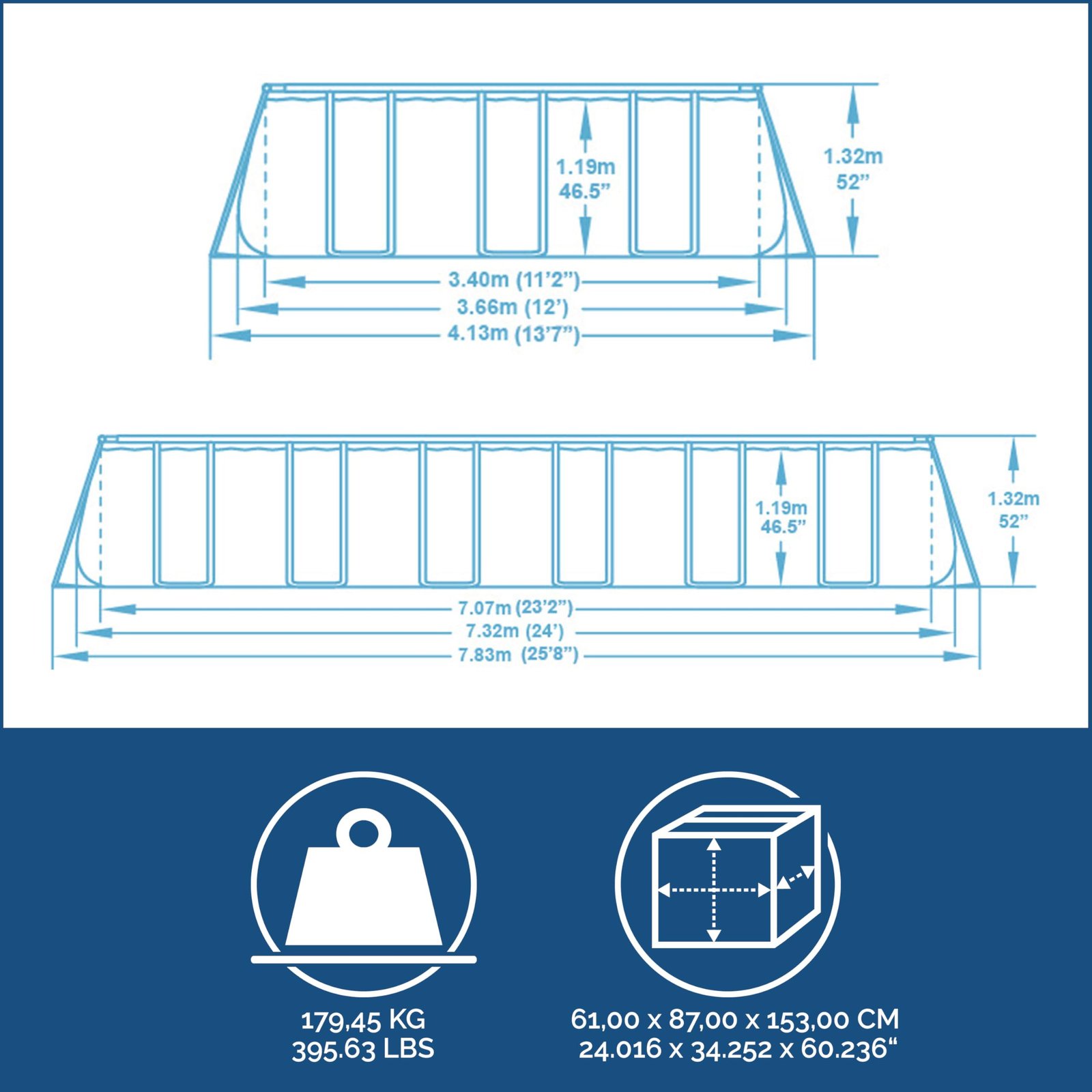 1.19m
46.5”

1.32m
52”

3.40m (11’2”)
3.66m (12’)
4.13m (13’7”)

1.19m
46.5”

1.32m
52”

7.07m (23’2”)
7.32m (24’)
7.83m (25’8”)

179,45 KG
395.63 LBS

61,00 x 87,00 x 153,00 CM
24.016 x 34.252 x 60.236“